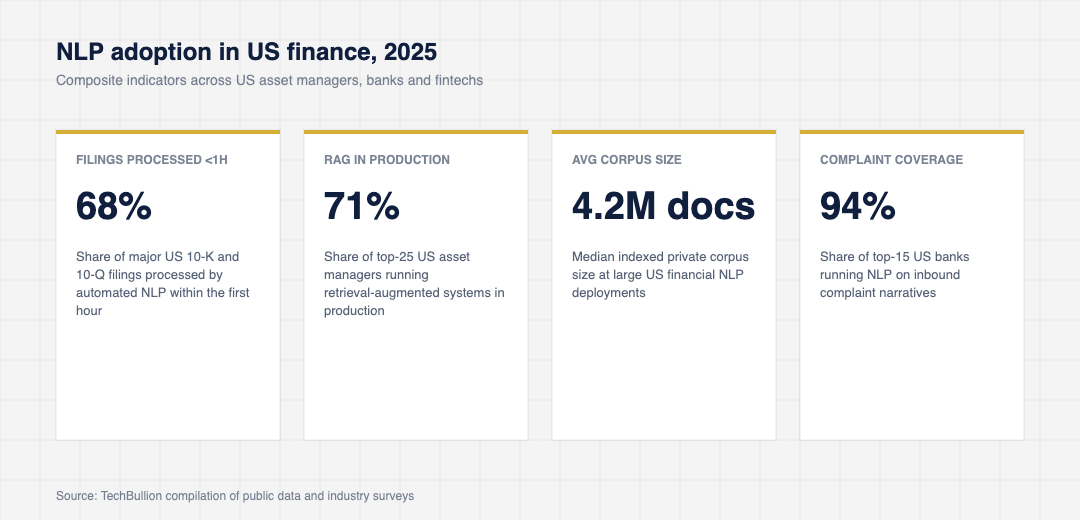 NLP adoption in US finance, 2025

Composite indicators across US asset managers, banks and fintechs

FILINGS PROCESSED <1H

68%

Share of major US 10-K and 10-Q filings processed by automated NLP within the first hour

RAG IN PRODUCTION

71%

Share of top-25 US asset managers running retrieval-augmented systems in production

AVG CORPUS SIZE

4.2M docs

Median indexed private corpus size at large US financial NLP deployments

COMPLAINT COVERAGE

94%

Share of top-15 US banks running NLP on inbound complaint narratives

Source: TechBullion compilation of public data and industry surveys