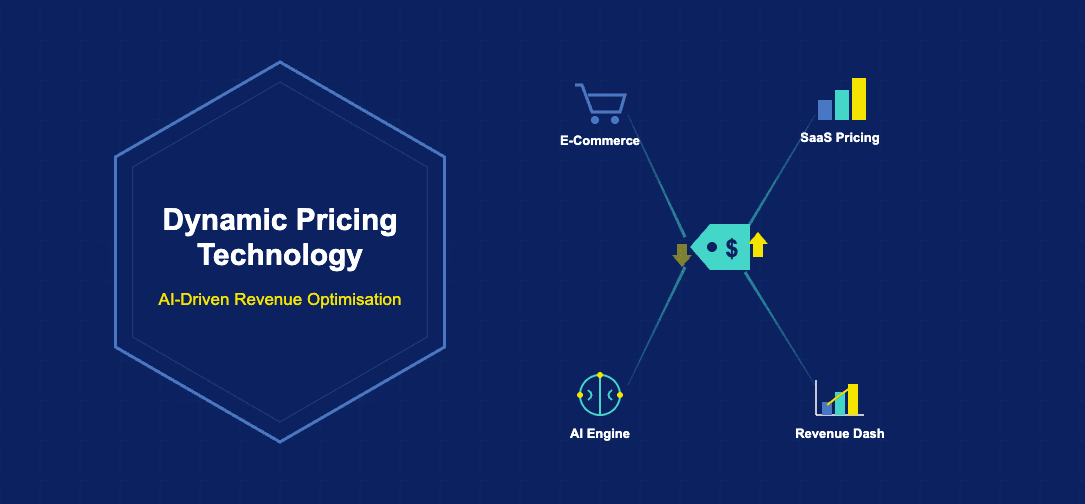 Dynamic Pricing Technology

AI-Driven Revenue Optimisation

E-Commerce

SaaS Pricing

$

AI Engine

Revenue Dash