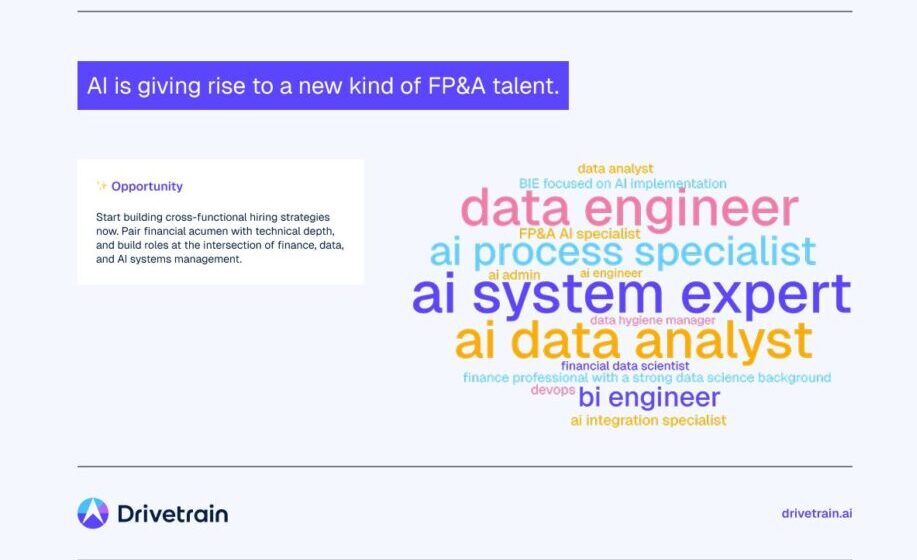 AI is giving rise to a new kind of FP&A talent.

✨ Opportunity

Start building cross-functional hiring strategies now. Pair financial acumen with technical depth, and build roles at the intersection of finance, data, and AI systems management.

data analyst
BIE focused on AI implementation
data engineer
FP&A AI specialist
ai process specialist
ai admin
ai engineer
ai system expert
data hygiene manager
ai data analyst
financial data scientist
finance professional with a strong data science background
devops
bi engineer
ai integration specialist

Drivetrain

drivetrain.ai