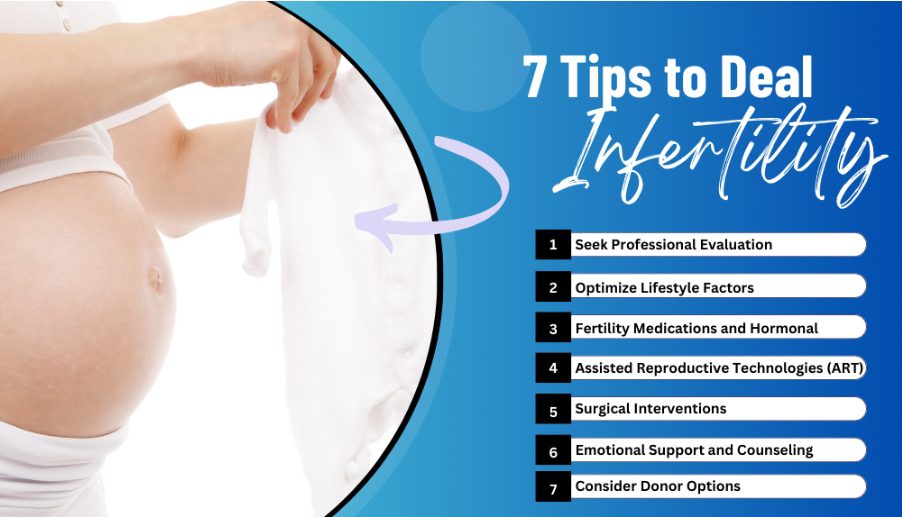 7 Tips to Deal
Infertility

1 Seek Professional Evaluation

2 Optimize Lifestyle Factors

3 Fertility Medications and Hormonal

4 Assisted Reproductive Technologies (ART)

5 Surgical Interventions

6 Emotional Support and Counseling

7 Consider Donor Options