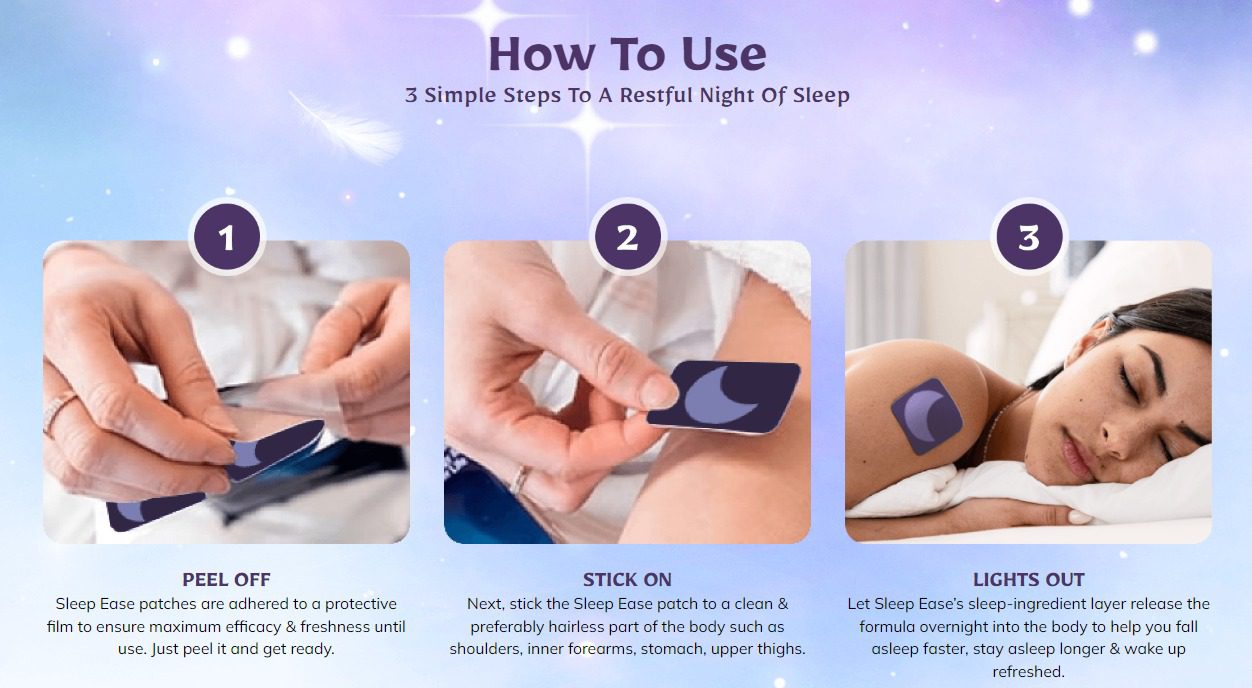 How To Use
3 Simple Steps To A Restful Night Of Sleep

1

PEEL OFF
Sleep Ease patches are adhered to a protective film to ensure maximum efficacy & freshness until use. Just peel it and get ready.

2

STICK ON
Next, stick the Sleep Ease patch to a clean & preferably hairless part of the body such as shoulders, inner forearms, stomach, upper thighs.

3

LIGHTS OUT
Let Sleep Ease's sleep-ingredient layer release the formula overnight into the body to help you fall asleep faster, stay asleep longer & wake up refreshed.