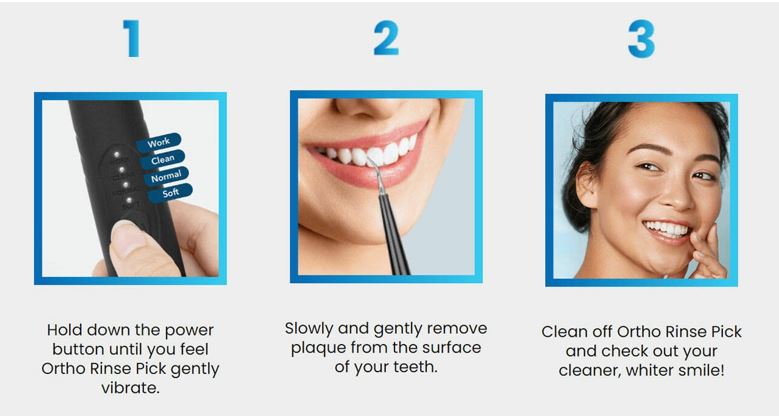 1

Work
Clean
Normal
Soft

Hold down the power button until you feel Ortho Rinse Pick gently vibrate.

2

Slowly and gently remove plaque from the surface of your teeth.

3

Clean off Ortho Rinse Pick and check out your cleaner, whiter smile!