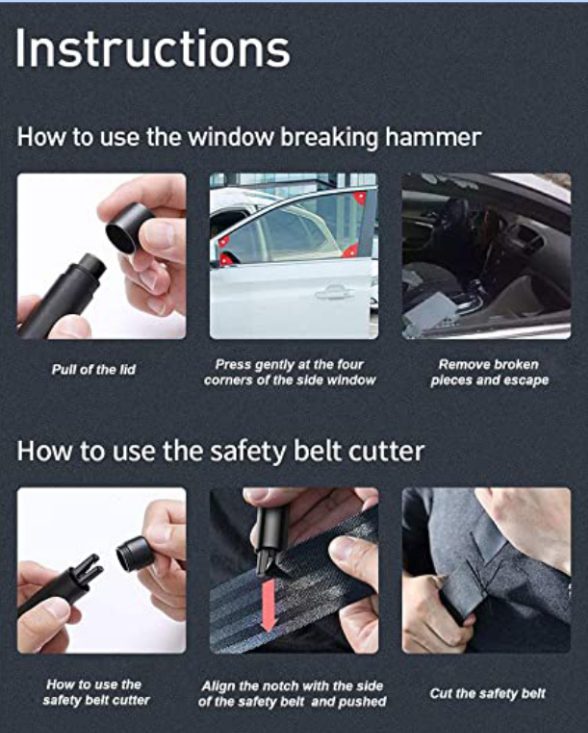 Instructions

How to use the window breaking hammer

Pull of the lid

Press gently at the four corners of the side window

Remove broken pieces and escape

How to use the safety belt cutter

How to use the safety belt cutter

Align the notch with the side of the safety belt and pushed

Cut the safety belt