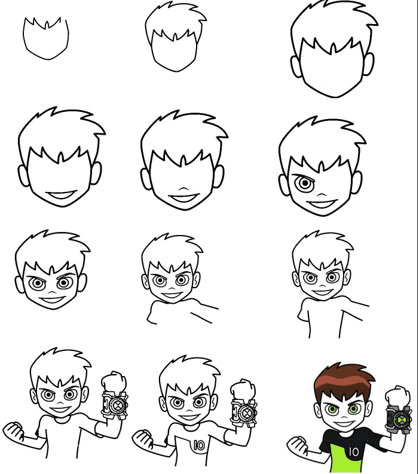 10

10